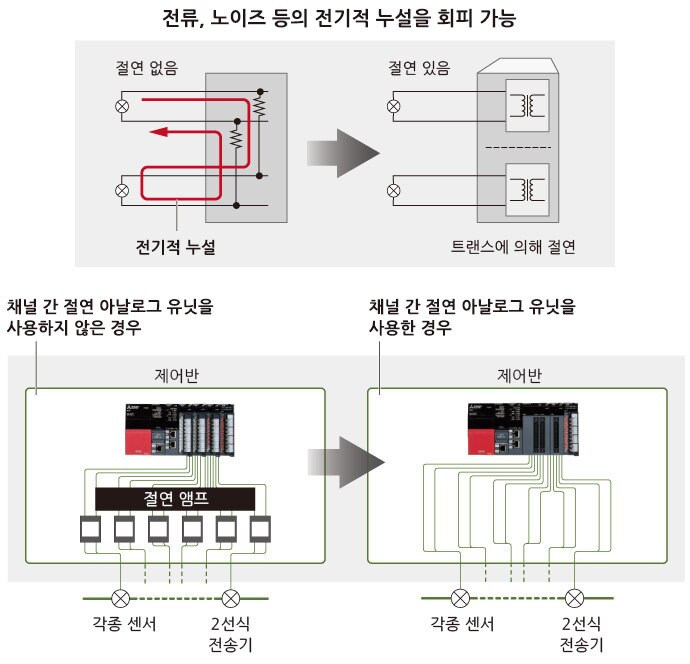 전류, 노이즈 등의 전기적 누설을 회피 가능

절연 없음

전기적 누설

절연 있음

트랜스에 의해 절연

채널 간 절연 아날로그 유닛을 사용하지 않은 경우

제어반

절연 앰프

각종 센서

2선식 전송기

채널 간 절연 아날로그 유닛을 사용한 경우

제어반

각종 센서

2선식 전송기