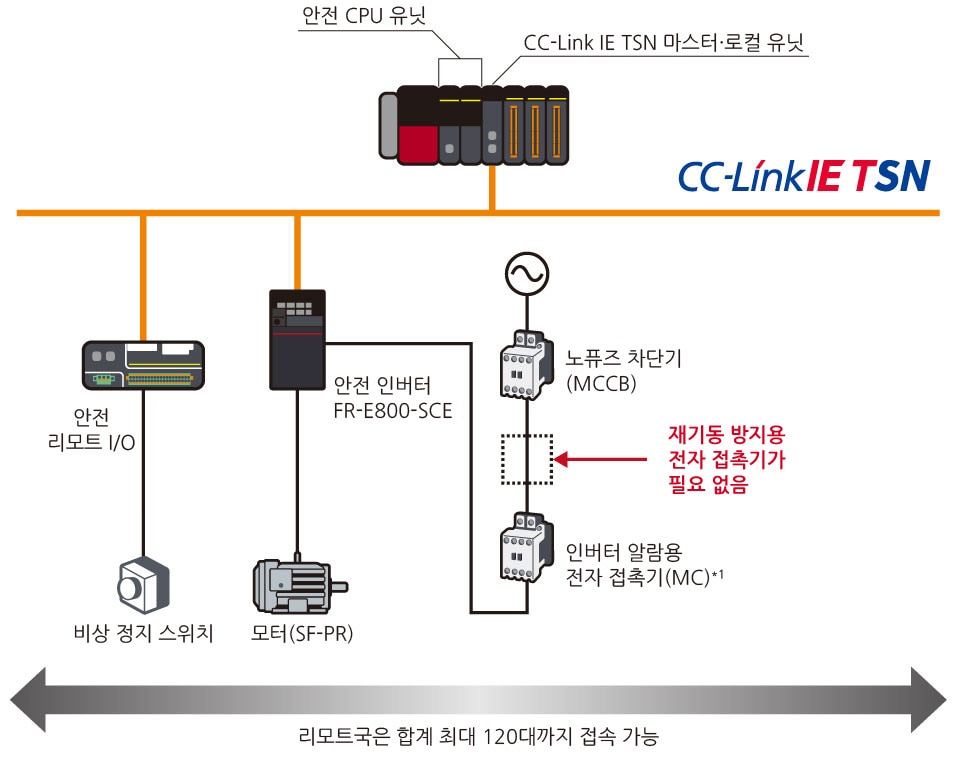 안전 CPU 유닛

CC-Link IE TSN 마스터·로컬 유닛

CC-Link IE TSN

안전 리모트 I/O

안전 인버터 FR-E800-SCE

노퓨즈 차단기 (MCCB)

재기동 방지용 전자 접촉기가 필요 없음

인버터 알람용 전자 접촉기(MC)*1

비상 정지 스위치

모터(SF-PR)

리모트국은 합계 최대 120대까지 접속 가능